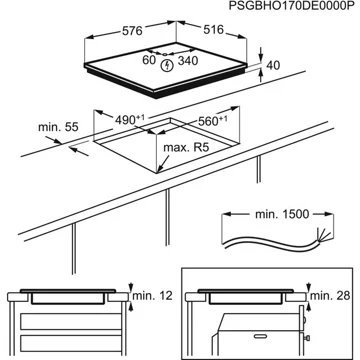 PSGBHO170DE0000P

576
516
60
340
40

$490^{+1}$
$560^{+1}$
min. 55
max. R5

min. 1500

min. 12

min. 28