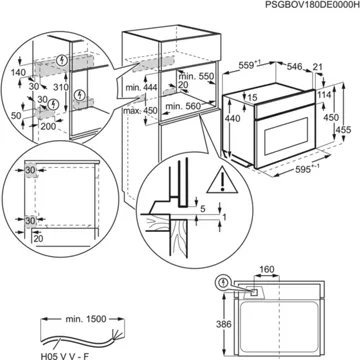 PSGBOV180DE0000H

140
30
310
30
50
200

min. 444
max. 450
min. 550
20
min. 560

559$^{+1}$
546
21
15
114
440
450
455
595$^{+-1}$

30
30
20

5
1

160
386

min. 1500
H05 V V - F