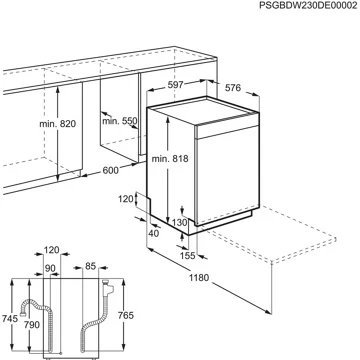 PSGBDW230DE00002

597
576
min. 820
min. 550
min. 818
600
120
130
40
155
1180
120
90
85
745
790
765